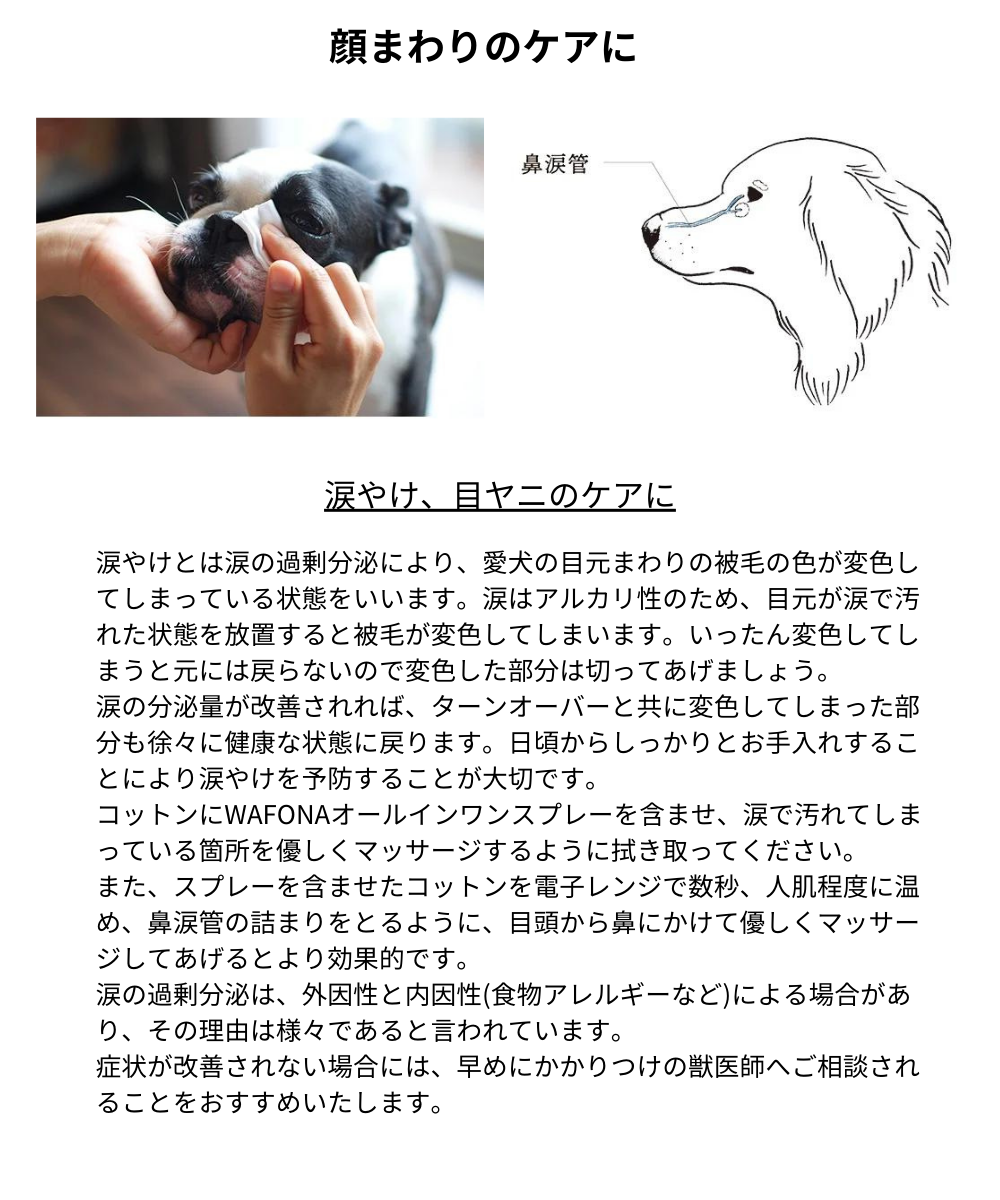 顔まわりのケアに

鼻涙管

涙やけ、目ヤニのケアに

涙やけとは涙の過剰分泌により、愛犬の目元まわりの被毛の色が変色してしまっている状態をいいます。涙はアルカリ性のため、目元が涙で汚れた状態を放置すると被毛が変色してしまいます。いったん変色してしまうと元には戻らないので変色した部分は切ってあげましょう。
涙の分泌量が改善されれば、ターンオーバーと共に変色してしまった部分も徐々に健康な状態に戻ります。日頃からしっかりとお手入れすることにより涙やけを予防することが大切です。
コットンにWAFONAオールインワンスプレーを含ませ、涙で汚れてしまっている箇所を優しくマッサージするように拭き取ってください。
また、スプレーを含ませたコットンを電子レンジで数秒、人肌程度に温め、鼻涙管の詰まりをとるように、目頭から鼻にかけて優しくマッサージしてあげるとより効果的です。
涙の過剰分泌は、外因性と内因性(食物アレルギーなど)による場合があり、その理由は様々であると言われています。
症状が改善されない場合には、早めにかかりつけの獣医師へご相談されることをおすすめいたします。