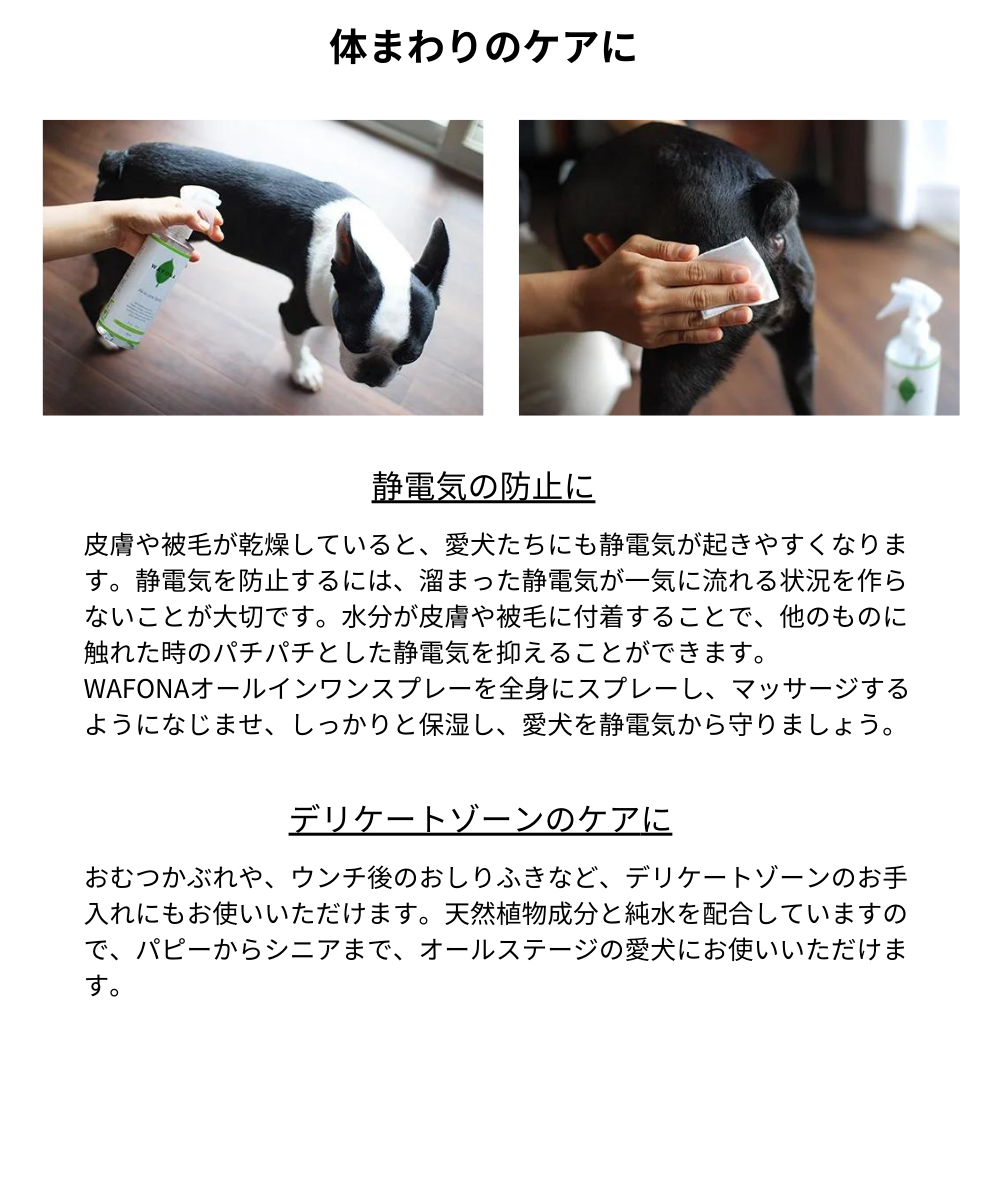 体まわりのケアに

静電気の防止に

皮膚や被毛が乾燥していると、愛犬たちにも静電気が起きやすくなります。静電気を防止するには、溜まった静電気が一気に流れる状況を作らないことが大切です。水分が皮膚や被毛に付着することで、他のものに触れた時のパチパチとした静電気を抑えることができます。
WAFONAオールインワンスプレーを全身にスプレーし、マッサージするようになじませ、しっかりと保湿し、愛犬を静電気から守りましょう。

デリケートゾーンのケアに

おむつかぶれや、ウンチ後のおしりふきなど、デリケートゾーンのお手入れにもお使いいただけます。天然植物成分と純水を配合していますので、パピーからシニアまで、オールステージの愛犬にお使いいただけます。